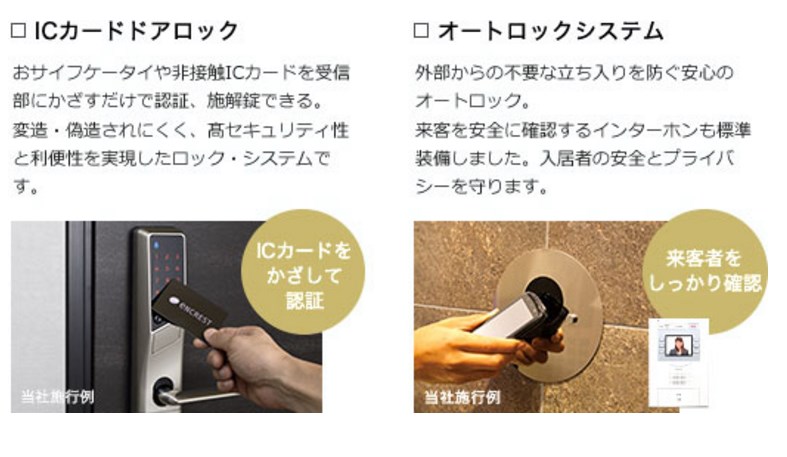 □ ICカードドアロック

おサイフケータイや非接触ICカードを受信部にかざすだけで認証、施解錠できる。
変造・偽造されにくく、高セキュリティ性と利便性を実現したロック・システムです。

ICカードをかざして認証

ENCREST

当社施行例

□ オートロックシステム

外部からの不要な立ち入りを防ぐ安心のオートロック。
来客を安全に確認するインターホンも標準装備しました。入居者の安全とプライバシーを守ります。

来客者をしっかり確認

当社施行例