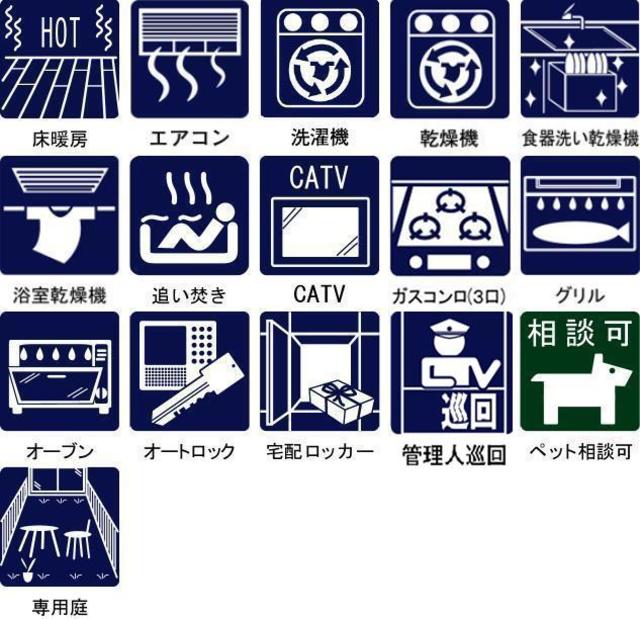 HOT
床暖房

エアコン

洗濯機

乾燥機

食器洗い乾燥機

浴室乾燥機

追い焚き

CATV
CATV

ガスコンロ(3口)

グリル

オーブン

オートロック

宅配ロッカー

巡回
管理人巡回

相談可
ペット相談可

専用庭